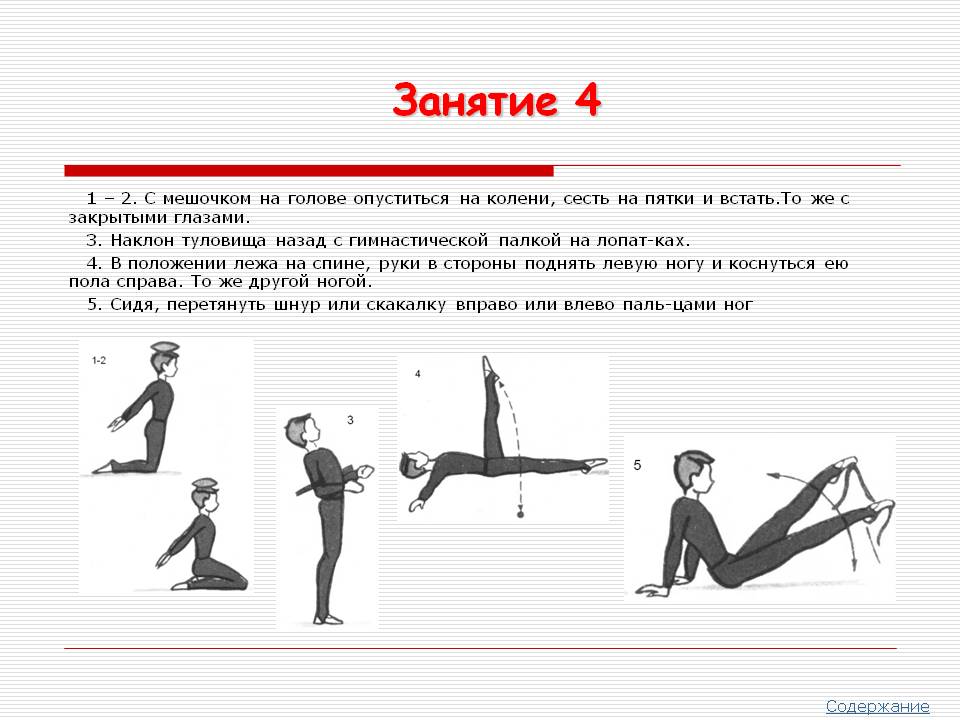 Занятие 4

1 – 2. С мешочком на голове опуститься на колени, сесть на пятки и встать.То же с закрытыми глазами.

3. Наклон туловища назад с гимнастической палкой на лопат-ках.

4. В положении лежа на спине, руки в стороны поднять левую ногу и коснуться ею пола справа. То же другой ногой.

5. Сидя, перетянуть шнур или скакалку вправо или влево паль-цами ног

1-2

3

4

5

Содержание