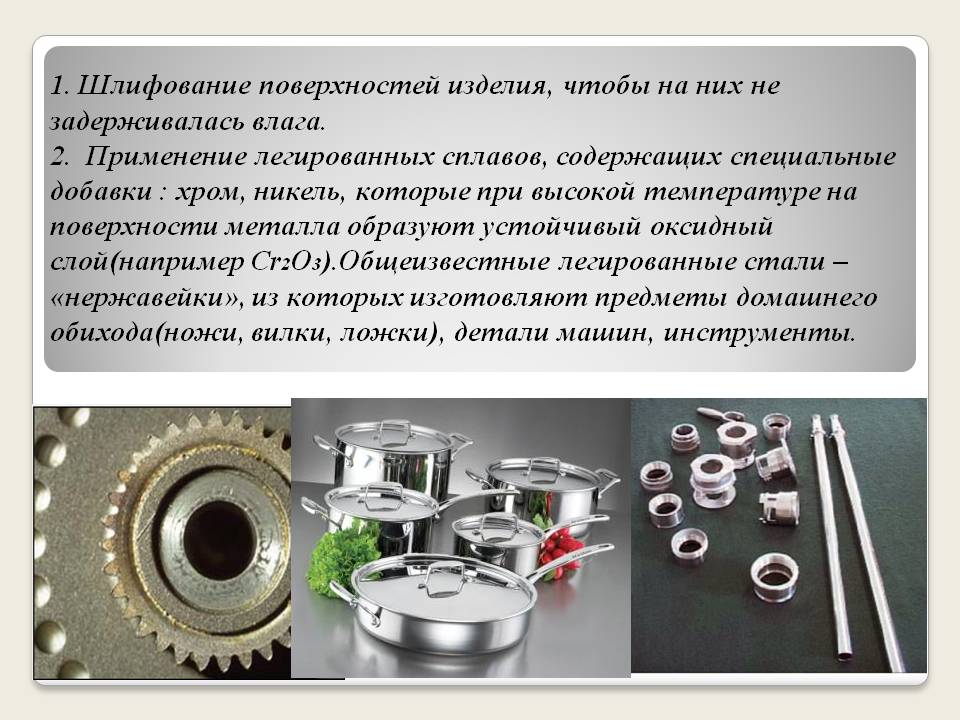 1. Шлифование поверхностей изделия, чтобы на них не задерживалась влага.
2. Применение легированных сплавов, содержащих специальные добавки : хром, никель, которые при высокой температуре на поверхности металла образуют устойчивый оксидный слой(например $Cr_2O_3$).Общеизвестные легированные стали – «нержавейки», из которых изготовляют предметы домашнего обихода(ножи, вилки, ложки), детали машин, инструменты.